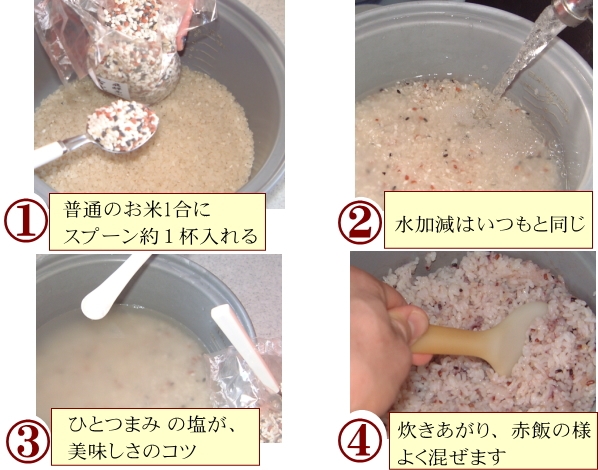 ①

普通のお米1合に
スプーン約１杯入れる

②

水加減はいつもと同じ

③

ひとつまみ の塩が、
美味しさのコツ

④

炊きあがり、赤飯の様
よく混ぜます